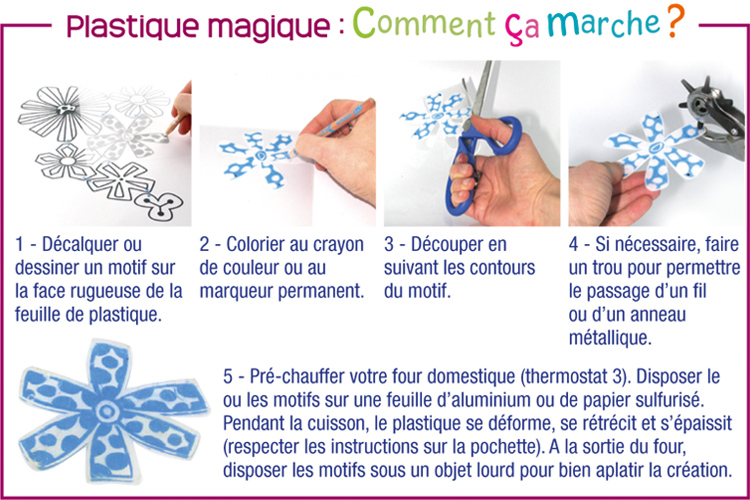 Plastique magique : Comment ça marche ?

1 - Décalquer ou dessiner un motif sur la face rugueuse de la feuille de plastique.

2 - Colorier au crayon de couleur ou au marqueur permanent.

3 - Découper en suivant les contours du motif.

4 - Si nécessaire, faire un trou pour permettre le passage d'un fil ou d'un anneau métallique.

5 - Pré-chauffer votre four domestique (thermostat 3). Disposer le ou les motifs sur une feuille d'aluminium ou de papier sulfurisé. Pendant la cuisson, le plastique se déforme, se rétrécit et s'épaissit (respecter les instructions sur la pochette). A la sortie du four, disposer les motifs sous un objet lourd pour bien aplatir la création.